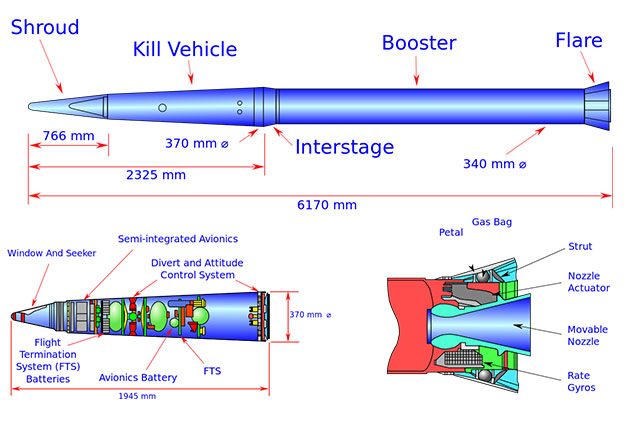 Shroud

Kill Vehicle

Booster

Flare

766 mm

370 mm ⌀

Interstage

340 mm ⌀

2325 mm

6170 mm

Window And Seeker

Semi-integrated Avionics

Divert and Attitude Control System

370 mm ⌀

Flight Termination System (FTS) Batteries

Avionics Battery

FTS

1945 mm

Petal

Gas Bag

Strut

Nozzle Actuator

Movable Nozzle

Rate Gyros