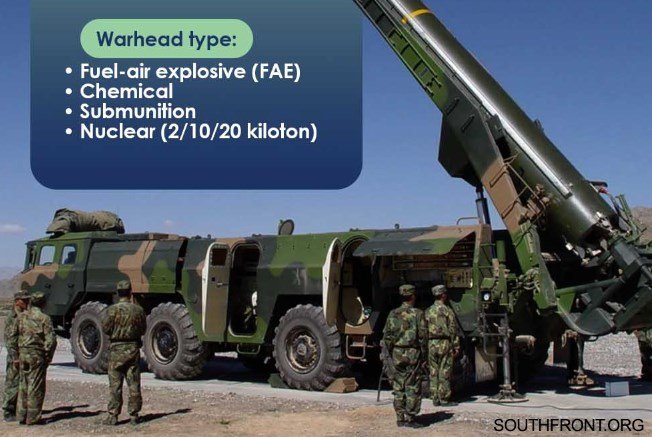 Warhead type:

• Fuel-air explosive (FAE)
• Chemical
• Submunition
• Nuclear (2/10/20 kiloton)

SOUTHFRONT.ORG